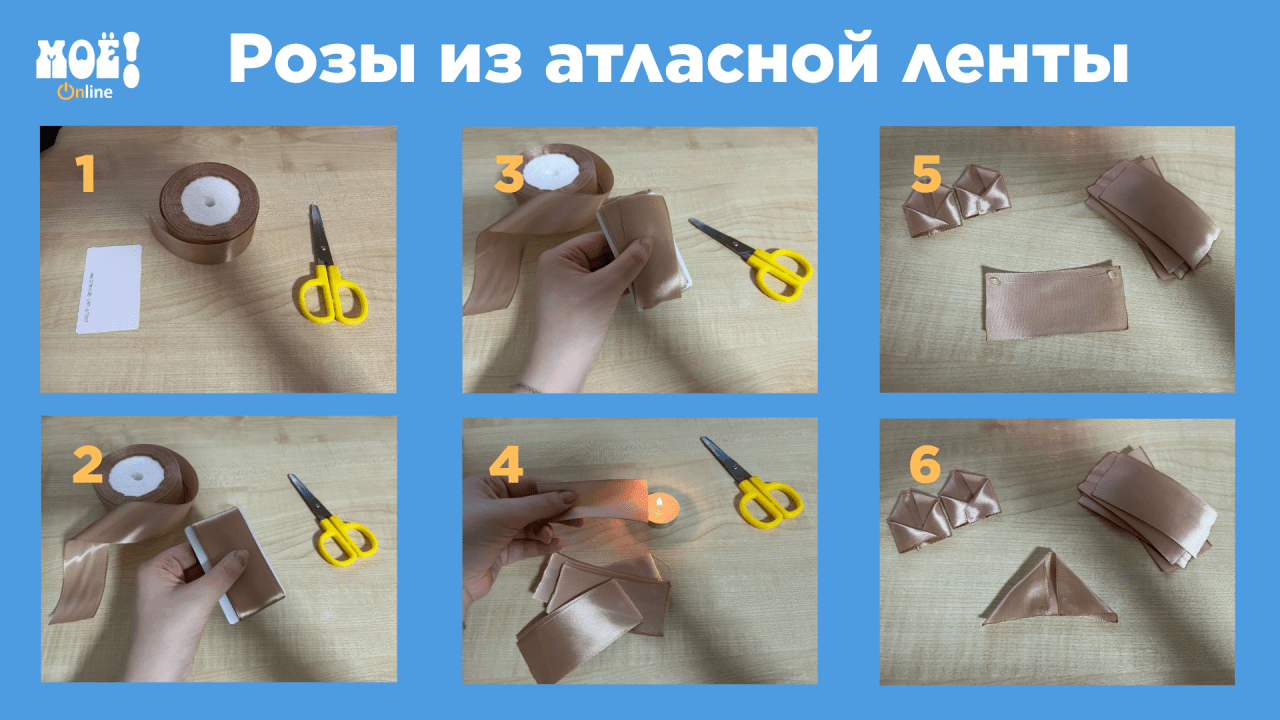 МОЁ! Online

Розы из атласной ленты

1

3

5

2

4

6